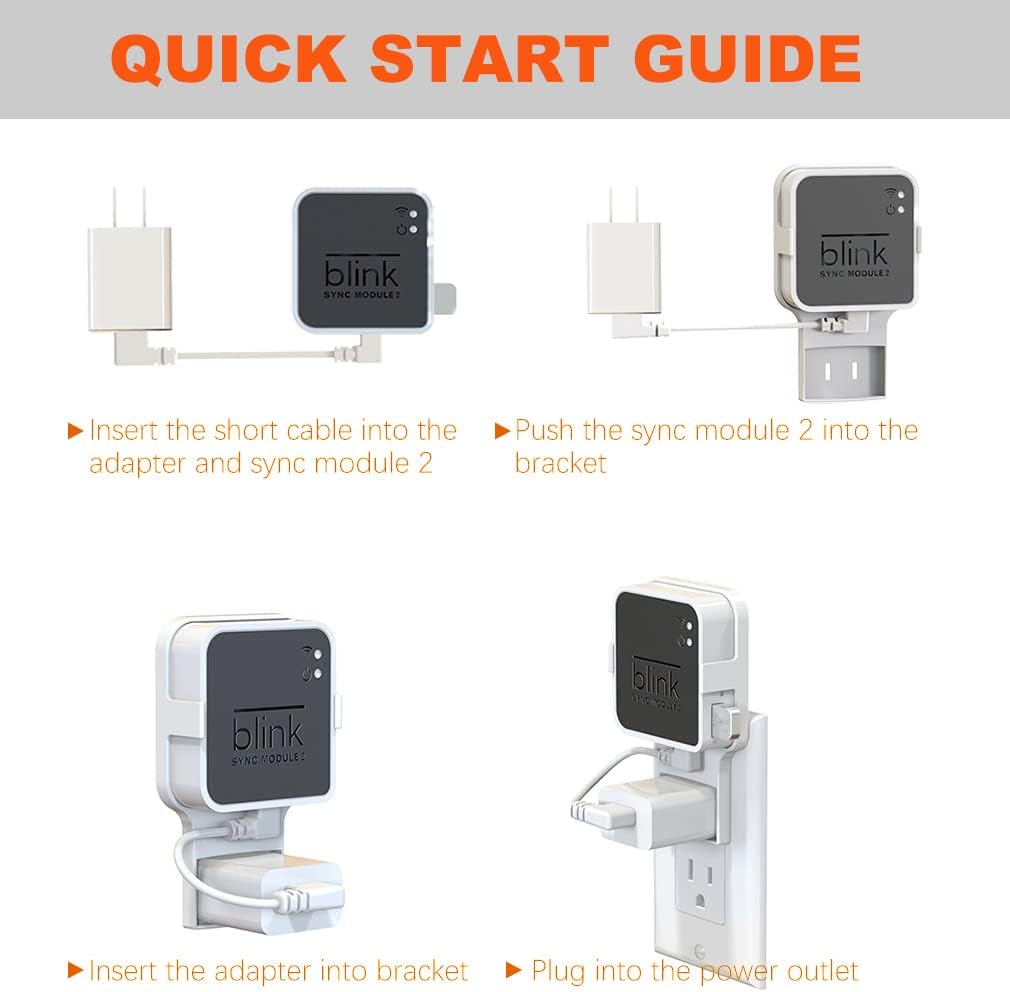 QUICK START GUIDE

blink
SYNC MODULE 2

blink
SYNC MODULE 2

▶ Insert the short cable into the adapter and sync module 2

▶ Push the sync module 2 into the bracket

blink
SYNC MODULE 2

blink
SYNC MODULE 2

▶ Insert the adapter into bracket

▶ Plug into the power outlet